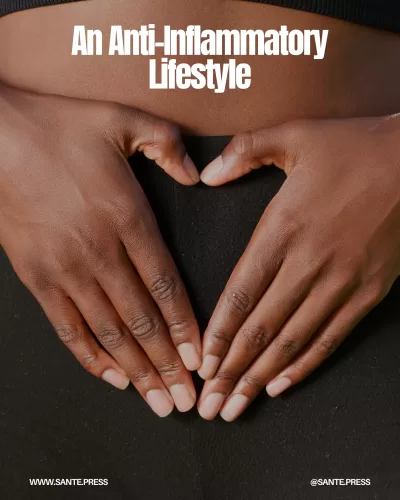 An Anti-Inflammatory Lifestyle

WWW.SANTE.PRESS

@SANTE.PRESS